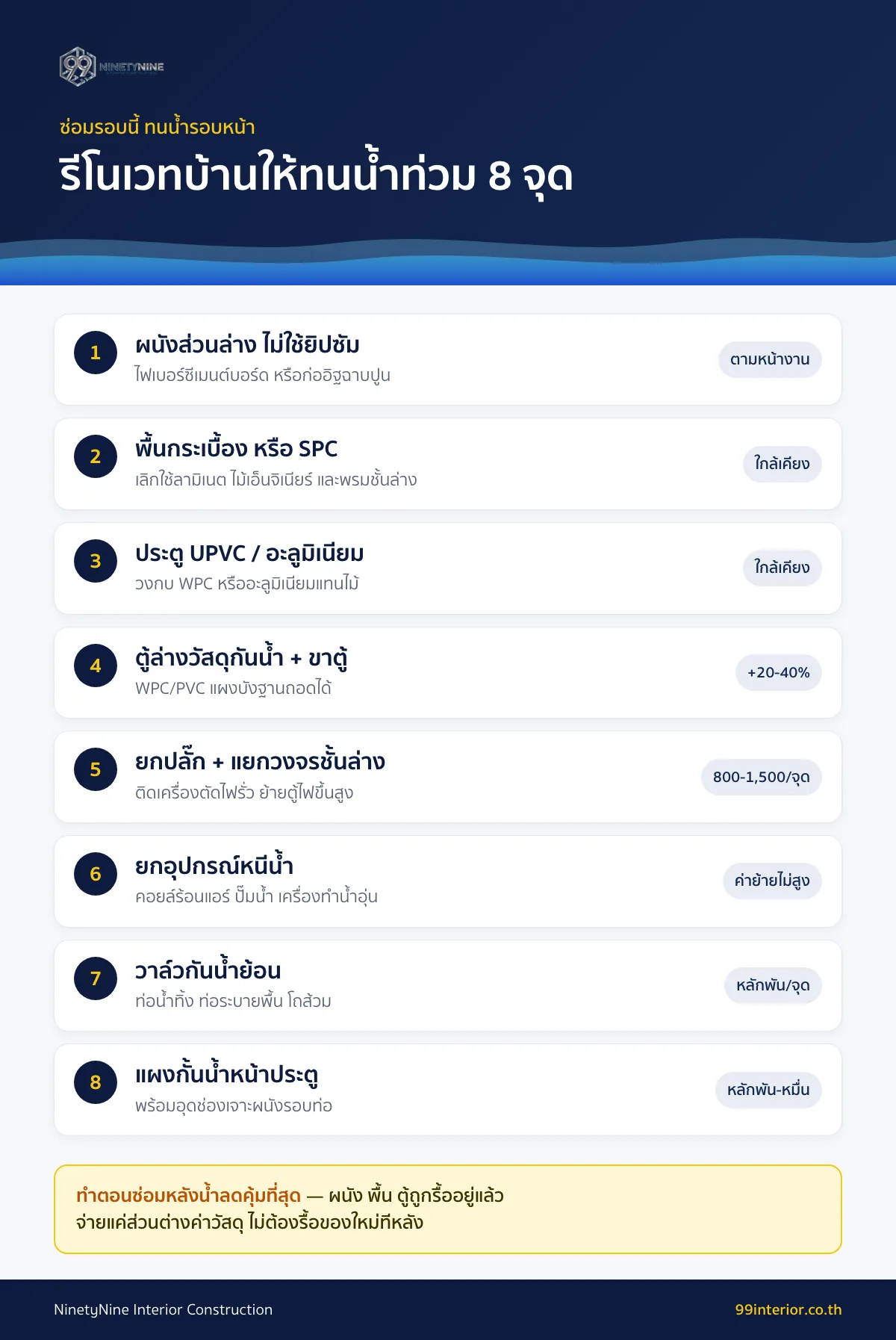 NINETYNINE

ซ่อมรอบนี้ ทนน้ำรอบหน้า

รีโนเวทบ้านให้ทนน้ำท่วม 8 จุด

1

ผนังส่วนล่าง ไม่ใช้ยิปซัม

ไฟเบอร์ซีเมนต์บอร์ด หรือก่ออิฐฉาบปูน

ตามหน้างาน

2

พื้นกระเบื้อง หรือ SPC

เลิกใช้ลามิเนต ไม้เอ็นจิเนียร์ และพรมชั้นล่าง

ใกล้เคียง

3

ประตู UPVC / อะลูมิเนียม

วงกบ WPC หรืออะลูมิเนียมแทนไม้

ใกล้เคียง

4

ตู้ล่างวัสดุกันน้ำ + ขาตู้

WPC/PVC แผงบังฐานถอดได้

+20-40%

5

ยกปลั๊ก + แยกวงจรชั้นล่าง

ติดเครื่องตัดไฟรั่ว ย้ายตู้ไฟขึ้นสูง

800-1,500/จุด

6

ยกอุปกรณ์หนีน้ำ

คอยล์ร้อนแอร์ ปั๊มน้ำ เครื่องทำน้ำอุ่น

ค่าย้ายไม่สูง

7

วาล์วกันน้ำย้อน

ท่อน้ำทิ้ง ท่อระบายพื้น โถส้วม

หลักพัน/จุด

8

แผงกั้นน้ำหน้าประตู

พร้อมอุดช่องเจาะผนังรอบท่อ

หลักพัน-หมื่น

ทำตอนซ่อมหลังน้ำลดคุ้มที่สุด — ผนัง พื้น ตู้ถูกรื้ออยู่แล้ว จ่ายแค่ส่วนต่างค่าวัสดุ ไม่ต้องรื้อของใหม่ทีหลัง

NinetyNine Interior Construction

99interior.co.th